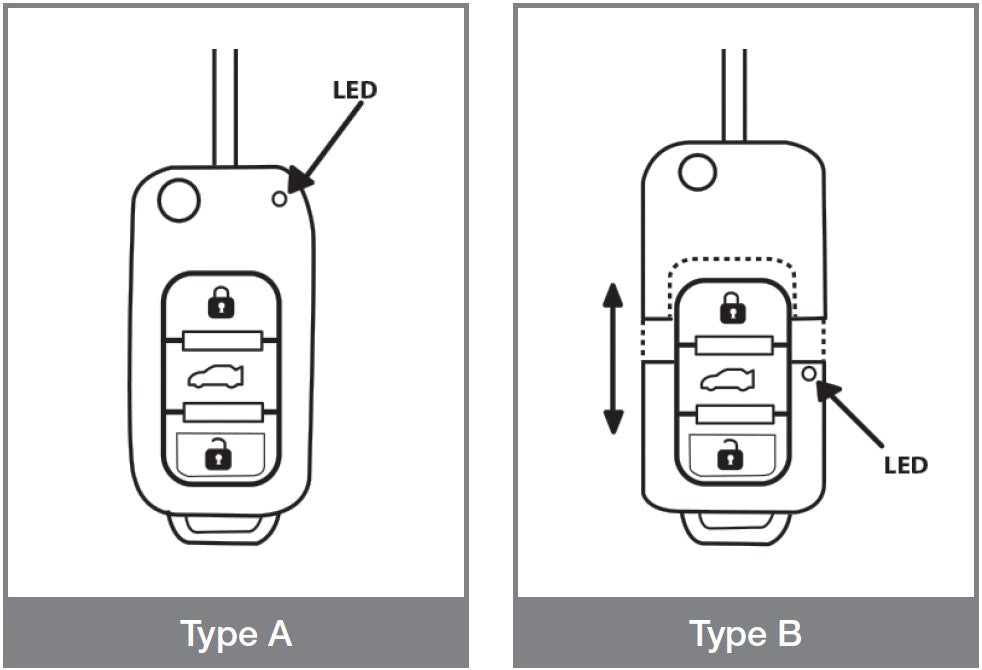 LED

Type A

LED

Type B